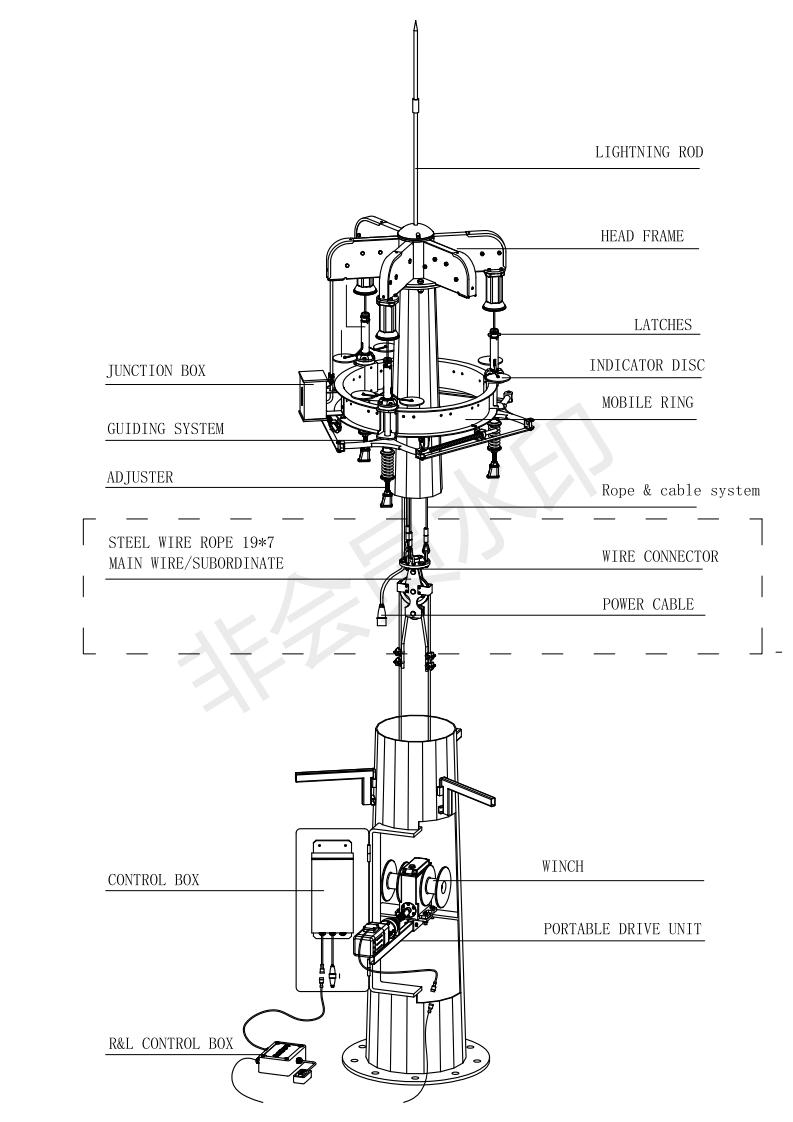 LIGHTNING ROD

HEAD FRAME

LATCHES

JUNCTION BOX

INDICATOR DISC

MOBILE RING

GUIDING SYSTEM

ADJUSTER

Rope & cable system

STEEL WIRE ROPE 19*7
MAIN WIRE/SUBORDINATE

WIRE CONNECTOR

POWER CABLE

非会员水印

CONTROL BOX

WINCH

PORTABLE DRIVE UNIT

R&L CONTROL BOX